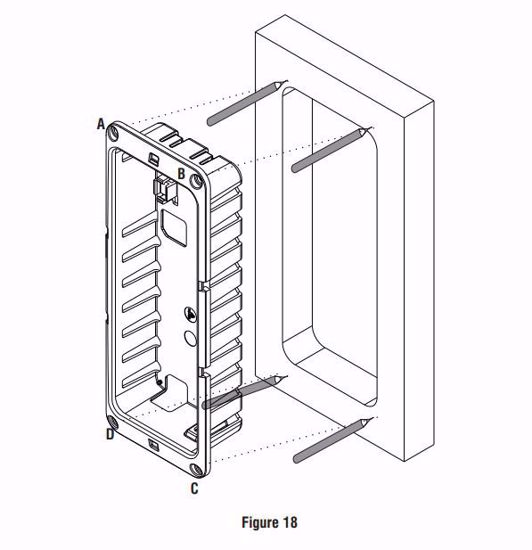 A
B
D
C
Figure 18