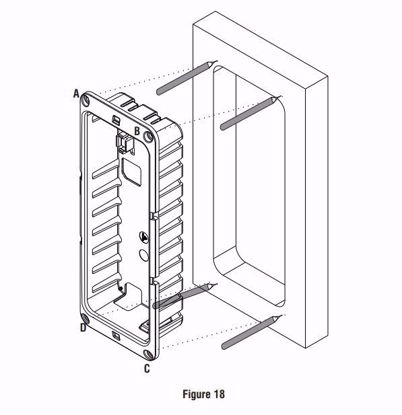 A

B

D

C

Figure 18