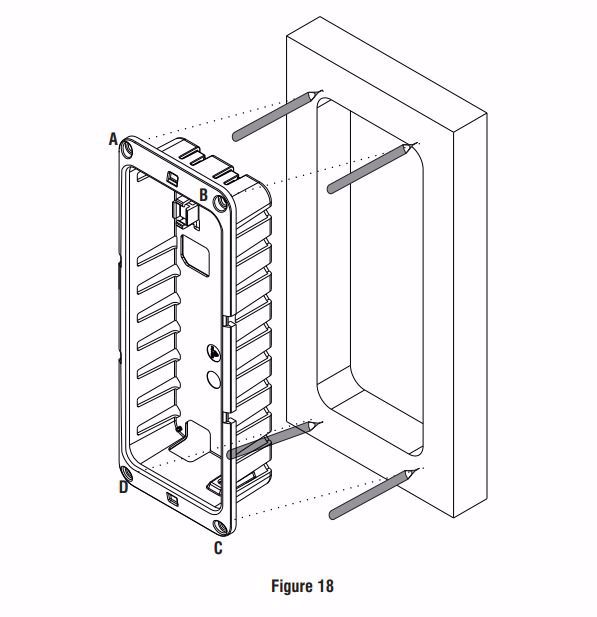 A
B
D
C
Figure 18